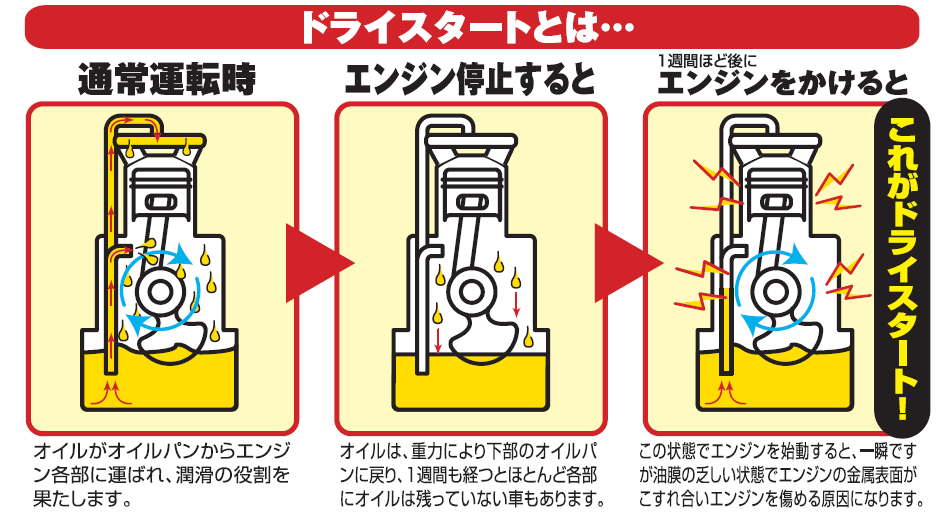 ドライスタートとは…

通常運転時

オイルがオイルパンからエンジン各部に運ばれ、潤滑の役割を果たします。

エンジン停止すると

オイルは、重力により下部のオイルパンに戻り、1週間も経つとほとんど各部にオイルは残っていない車もあります。

1週間ほど後に
エンジンをかけると

これがドライスタート!

この状態でエンジンを始動すると、一瞬ですが油膜の乏しい状態でエンジンの金属表面がこすれ合いエンジンを傷める原因になります。