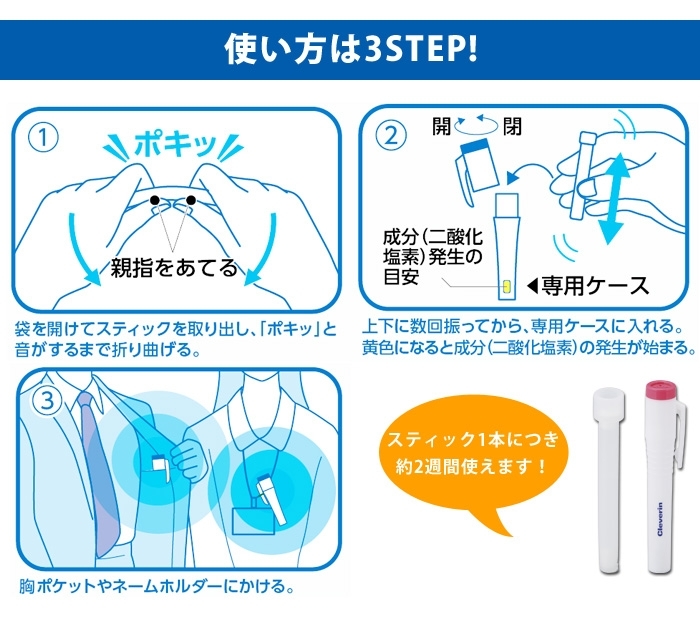 使い方は3STEP!

①
ポキッ
親指をあてる

袋を開けてスティックを取り出し、「ポキッ」と音がするまで折り曲げる。

②
開 閉
成分(二酸化塩素)発生の目安
◀専用ケース

上下に数回振ってから、専用ケースに入れる。黄色になると成分(二酸化塩素)の発生が始まる。

③

胸ポケットやネームホルダーにかける。

スティック1本につき約2週間使えます!

Cleverin